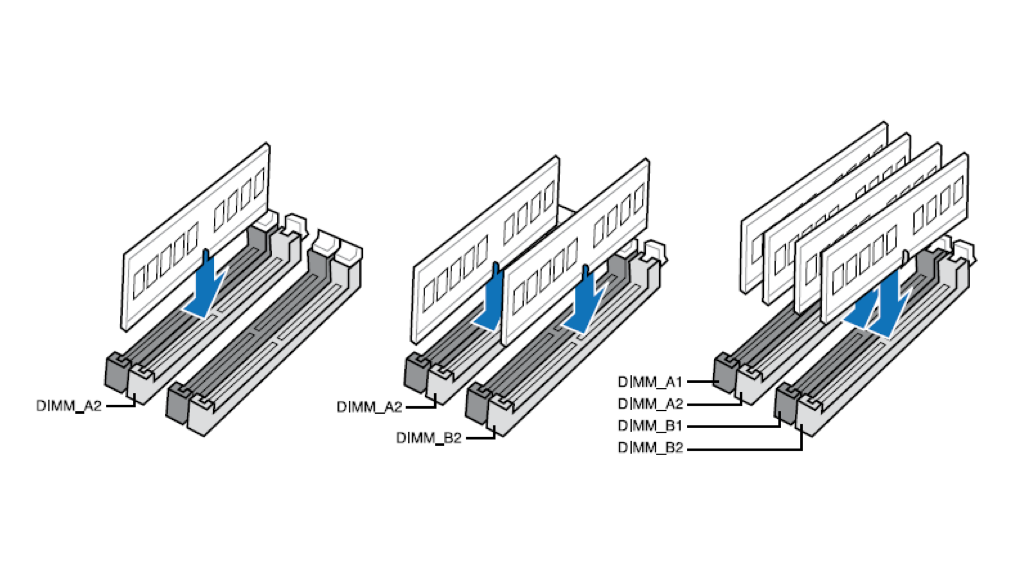 DIMM_A2

DIMM_A2

DIMM_B2

DIMM_A1
DIMM_A2
DIMM_B1
DIMM_B2